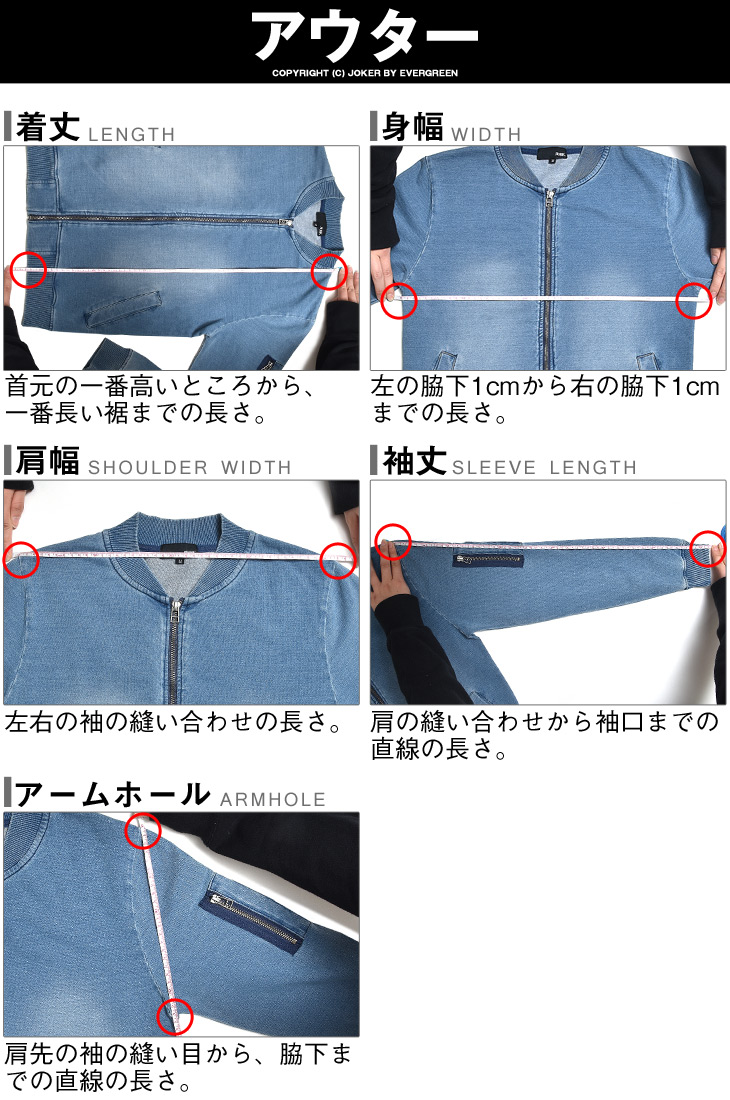 アウター
COPYRIGHT (C) JOKER BY EVERGREEN

着丈 LENGTH

首元の一番高いところから、一番長い裾までの長さ。

身幅 WIDTH

左の脇下1cmから右の脇下1cmまでの長さ。

肩幅 SHOULDER WIDTH

左右の袖の縫い合わせの長さ。

袖丈 SLEEVE LENGTH

肩の縫い合わせから袖口までの直線の長さ。

アームホール ARMHOLE

肩先の袖の縫い目から、脇下までの直線の長さ。