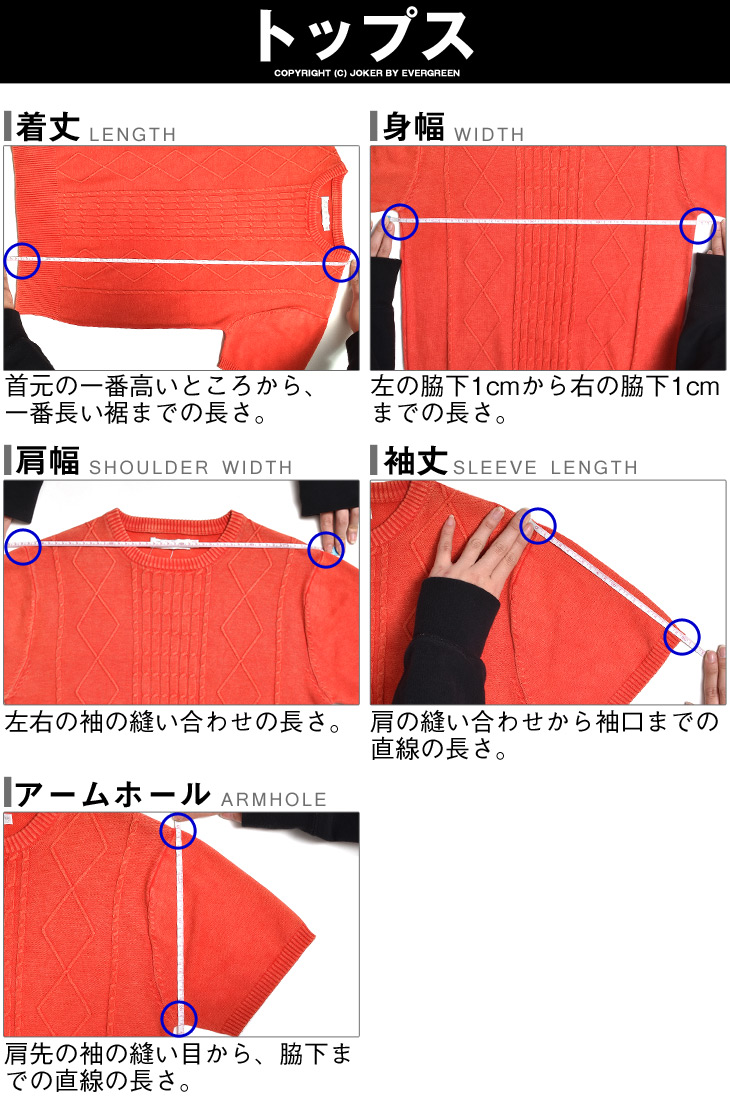 トップス
COPYRIGHT (C) JOKER BY EVERGREEN

着丈 LENGTH

首元の一番高いところから、一番長い裾までの長さ。

身幅 WIDTH

左の脇下1cmから右の脇下1cmまでの長さ。

肩幅 SHOULDER WIDTH

左右の袖の縫い合わせの長さ。

袖丈 SLEEVE LENGTH

肩の縫い合わせから袖口までの直線の長さ。

アームホール ARMHOLE

肩先の袖の縫い目から、脇下までの直線の長さ。